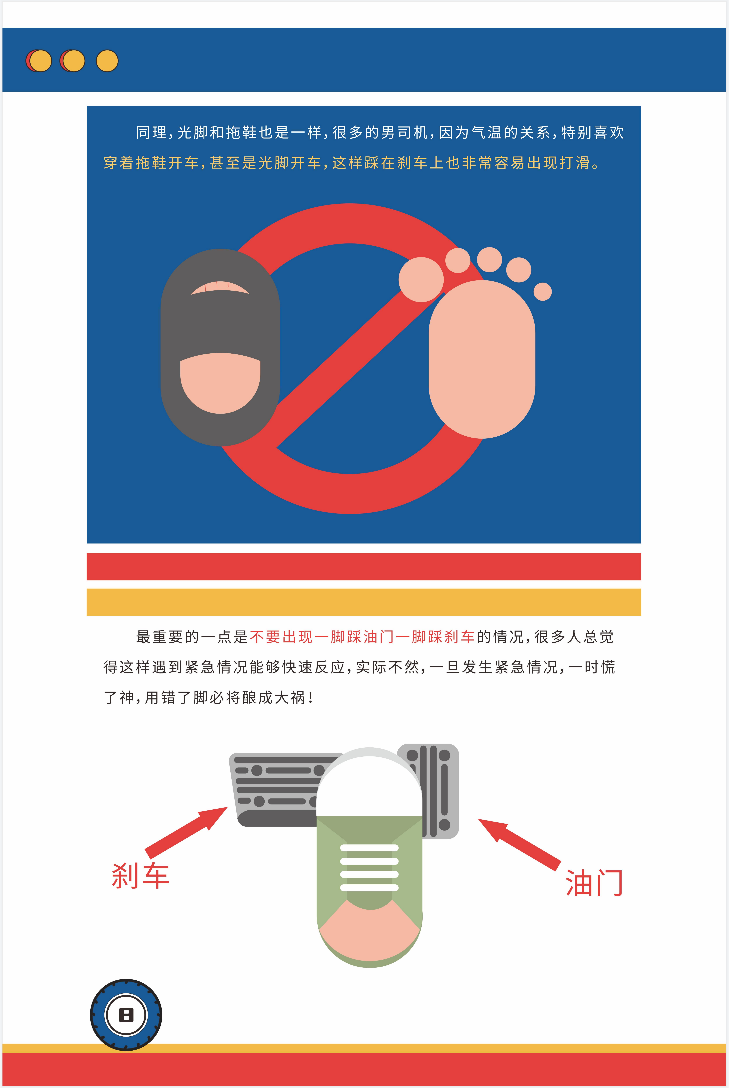 同理，光脚和拖鞋也是一样，很多的男司机，因为气温的关系，特别喜欢穿着拖鞋开车，甚至是光脚开车，这样踩在刹车上也非常容易出现打滑。

最重要的一点是不要出现一脚踩油门一脚踩刹车的情况，很多人总觉得这样遇到紧急情况能够快速反应，实际不然，一旦发生紧急情况，一时慌了神，用错了脚必将酿成大祸！

刹车

油门

8